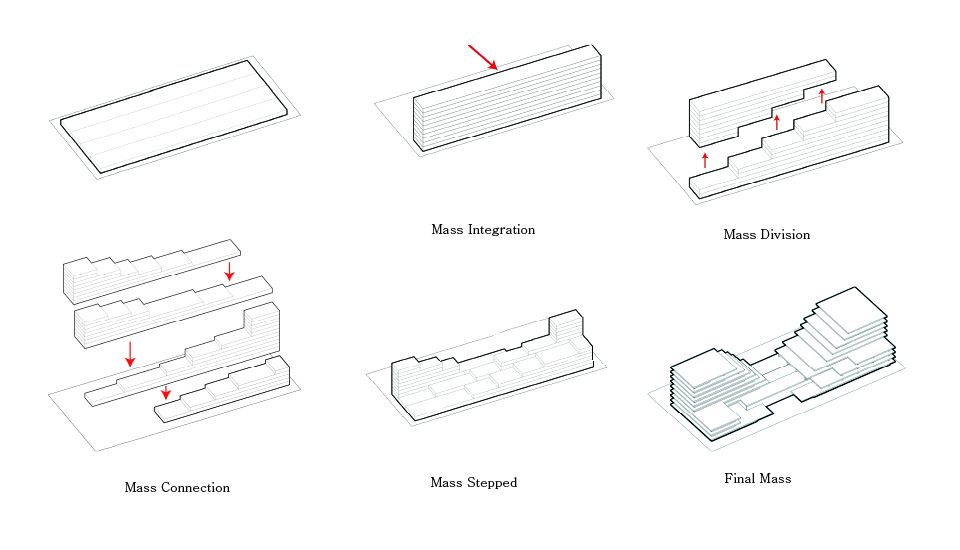 Mass Integration

Mass Division

Mass Connection

Mass Stepped

Final Mass