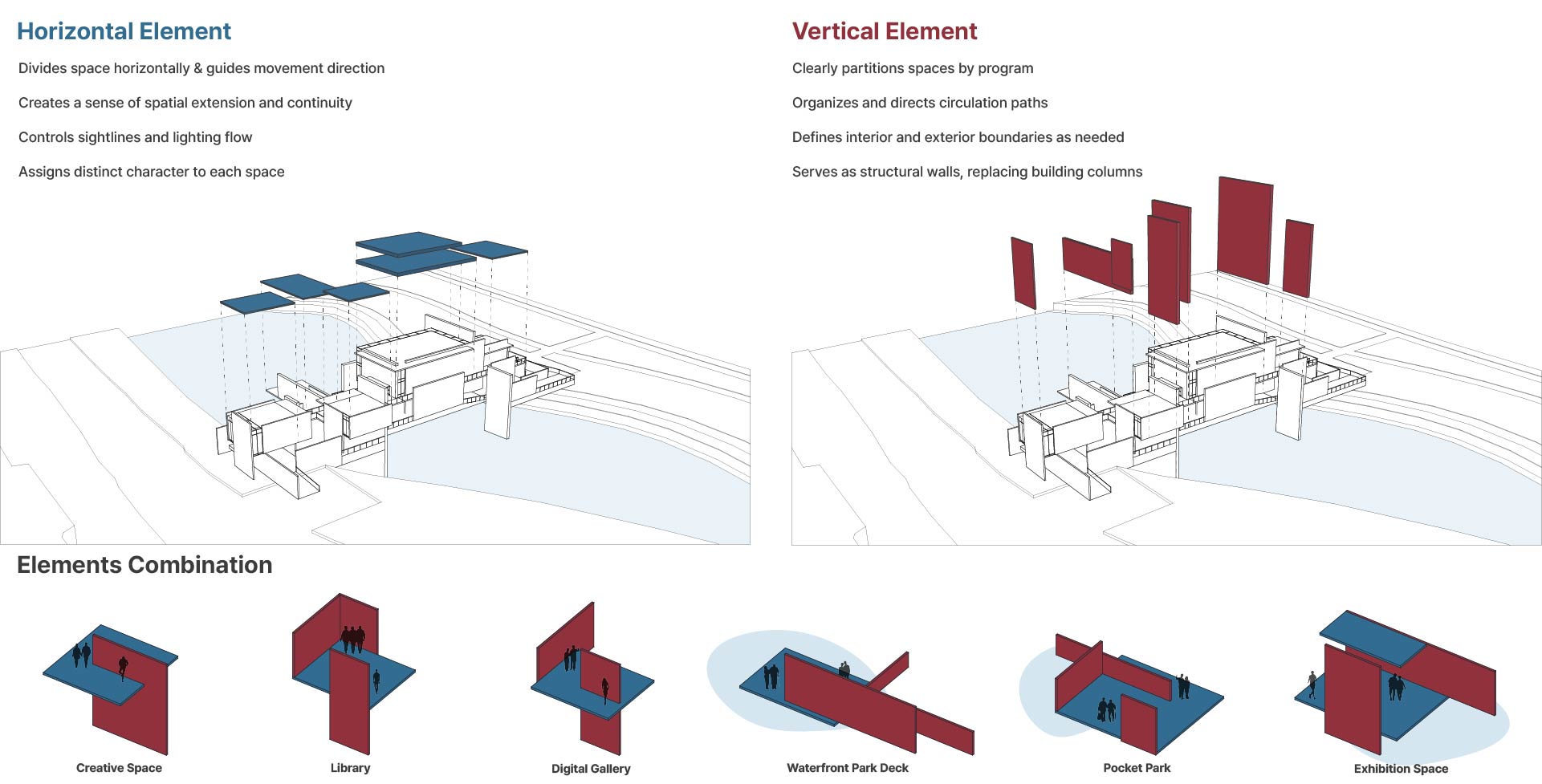 Horizontal Element

Divides space horizontally & guides movement direction

Creates a sense of spatial extension and continuity

Controls sightlines and lighting flow

Assigns distinct character to each space

Vertical Element

Clearly partitions spaces by program

Organizes and directs circulation paths

Defines interior and exterior boundaries as needed

Serves as structural walls, replacing building columns

Elements Combination

Creative Space

Library

Digital Gallery

Waterfront Park Deck

Pocket Park

Exhibition Space