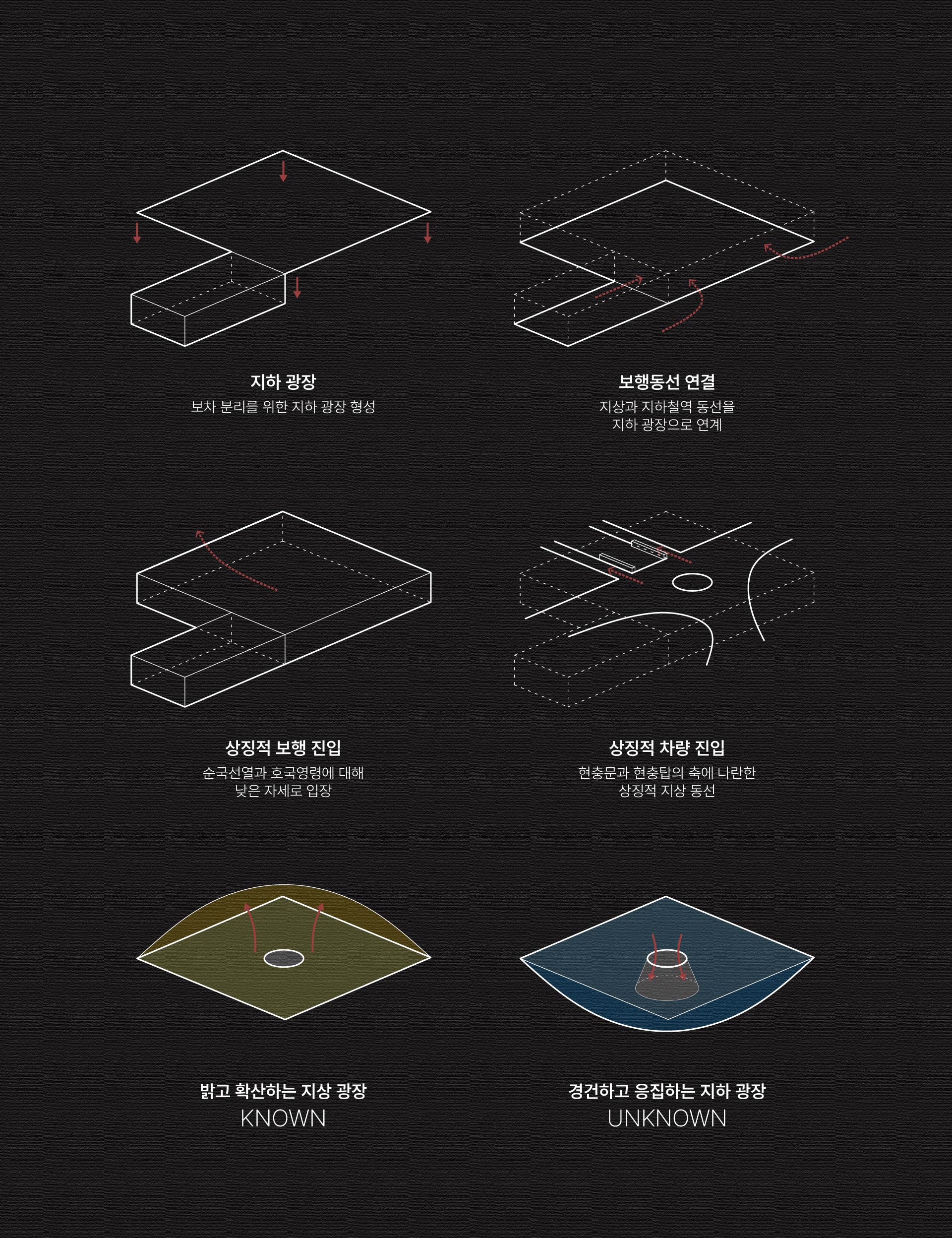 지하 광장
보차 분리를 위한 지하 광장 형성

보행동선 연결
지상과 지하철역 동선을
지하 광장으로 연계

상징적 보행 진입
순국선열과 호국영령에 대해
낮은 자세로 입장

상징적 차량 진입
현충문과 현충탑의 축에 나란한
상징적 지상 동선

밝고 확산하는 지상 광장
KNOWN

경건하고 응집하는 지하 광장
UNKNOWN