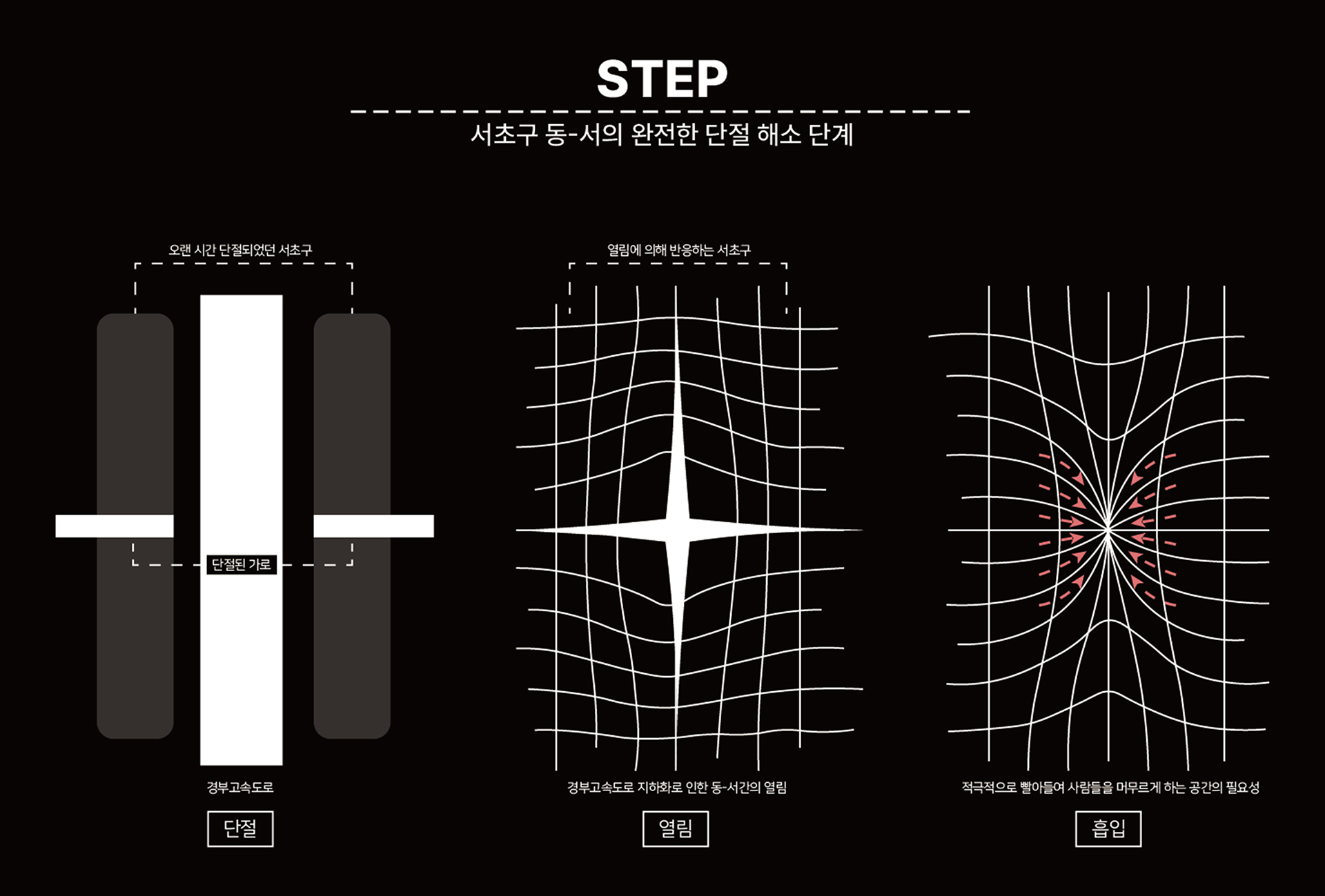 STEP

서초구 동-서의 완전한 단절 해소 단계

오랜 시간 단절되었던 서초구

단절된 가로

경부고속도로

단절

열림에 의해 반응하는 서초구

경부고속도로 지하화로 인한 동-서간의 열림

열림

적극적으로 빨아들여 사람들을 머무르게 하는 공간의 필요성

흡입