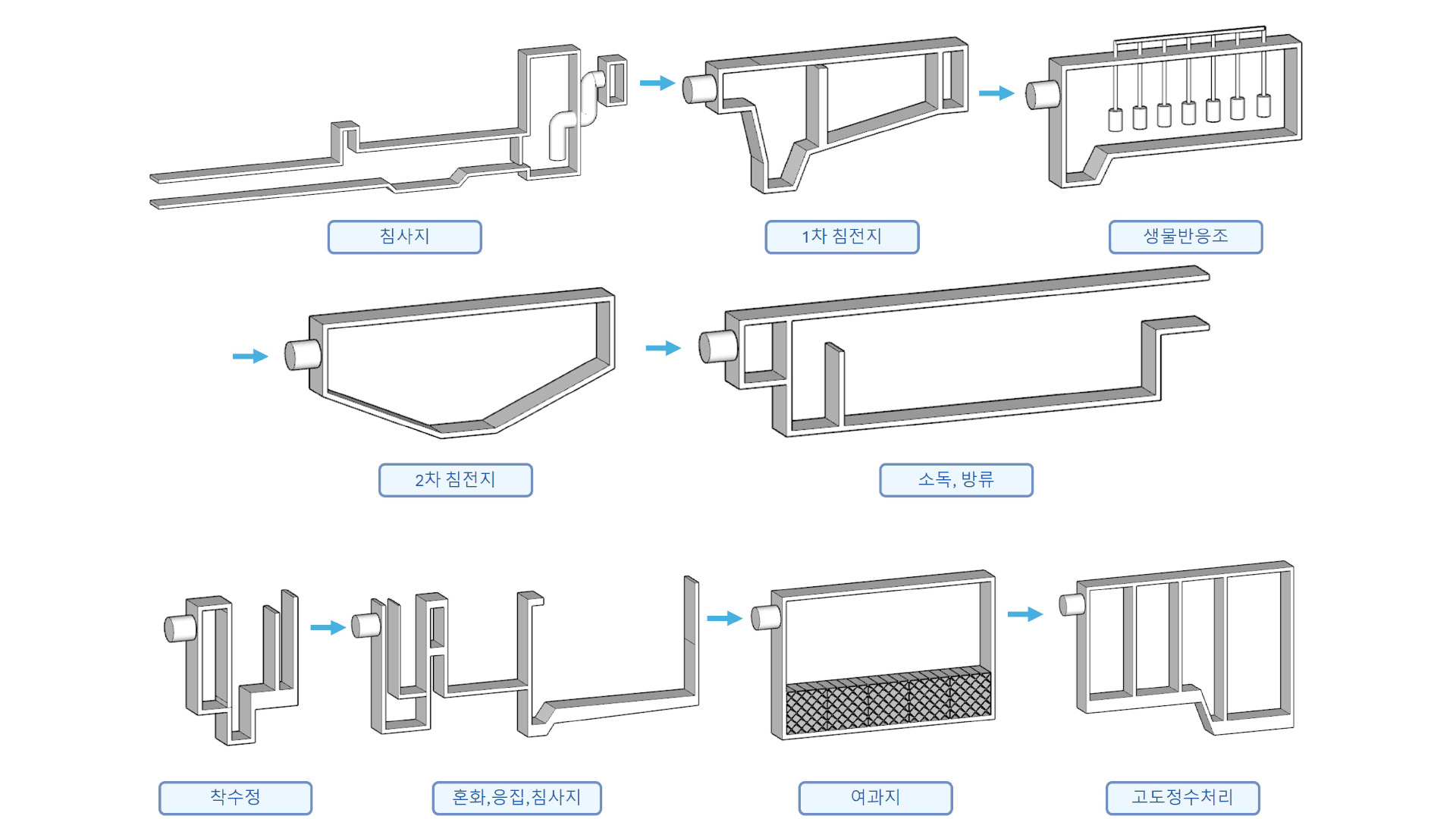 침사지

1차 침전지

생물반응조

2차 침전지

소독, 방류

착수정

혼화,응집,침사지

여과지

고도정수처리